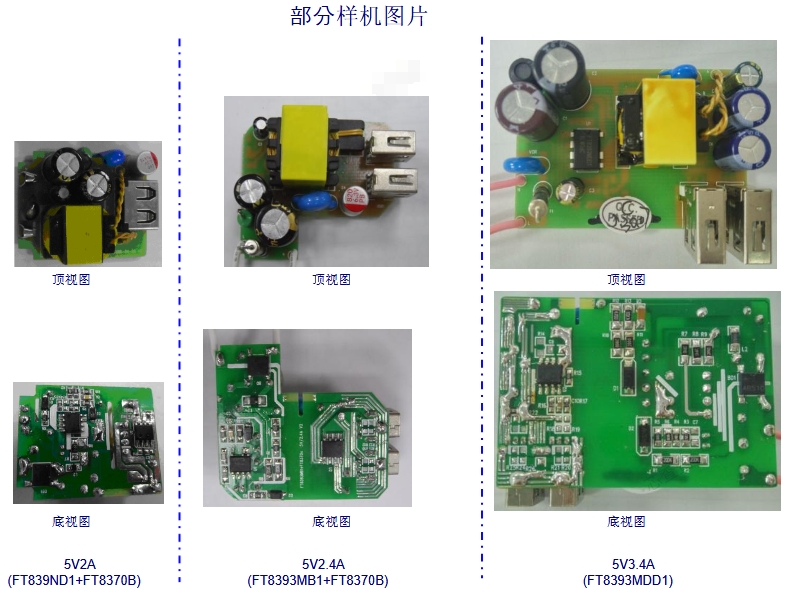 部分样机图片

顶视图

底视图

5V2A
(FT839ND1+FT8370B)

顶视图

底视图

5V2.4A
(FT8393MB1+FT8370B)

顶视图

底视图

5V3.4A
(FT8393MDD1)